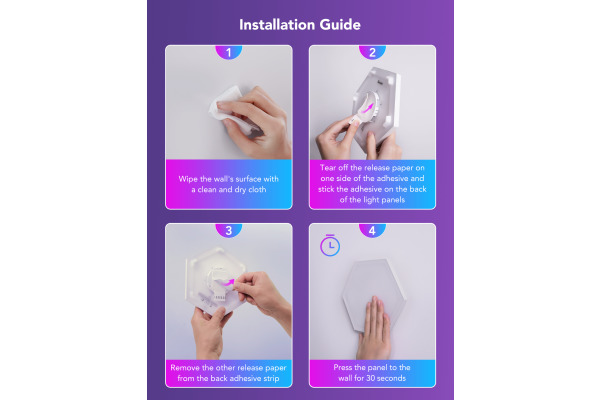 Installation Guide

1

Wipe the wall's surface with a clean and dry cloth

2

Tear off the release paper on one side of the adhesive and stick the adhesive on the back of the light panels

3

Remove the other release paper from the back adhesive strip

4

Press the panel to the wall for 30 seconds