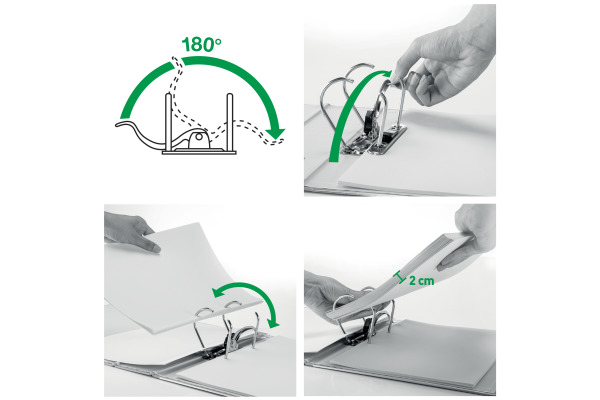 180°

2 cm