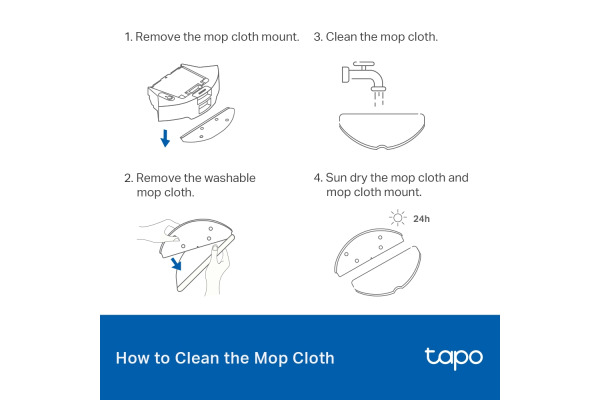 1. Remove the mop cloth mount.

2. Remove the washable mop cloth.

3. Clean the mop cloth.

4. Sun dry the mop cloth and mop cloth mount.

24h

How to Clean the Mop Cloth

tapo